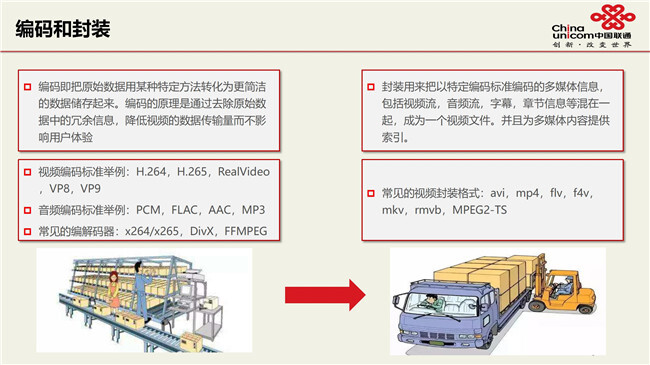 编码和封装

China unicom中国联通
创新·改变世界

编码即把原始数据用某种特定方法转化为更简洁的数据储存起来。编码的原理是通过去除原始数据中的冗余信息，降低视频的数据传输量而不影响用户体验

视频编码标准举例：H.264，H.265，RealVideo，VP8，VP9

音频编码标准举例：PCM，FLAC，AAC，MP3

常见的编解码器：x264/x265，DivX，FFMPEG

封装用来把以特定编码标准编码的多媒体信息，包括视频流，音频流，字幕，章节信息等混在一起，成为一个视频文件。并且为多媒体内容提供索引。

常见的视频封装格式：avi，mp4，flv，f4v，mkv，rmvb，MPEG2-TS