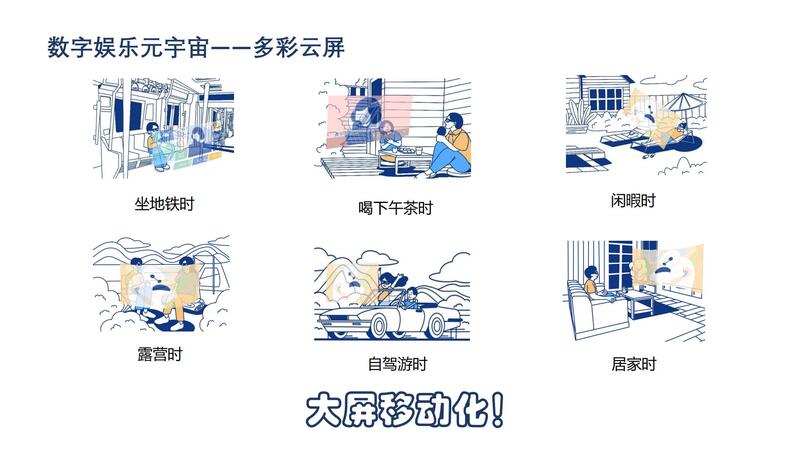 数字娱乐元宇宙——多彩云屏

坐地铁时

喝下午茶时

闲暇时

露营时

自驾游时

居家时

大屏移动化！