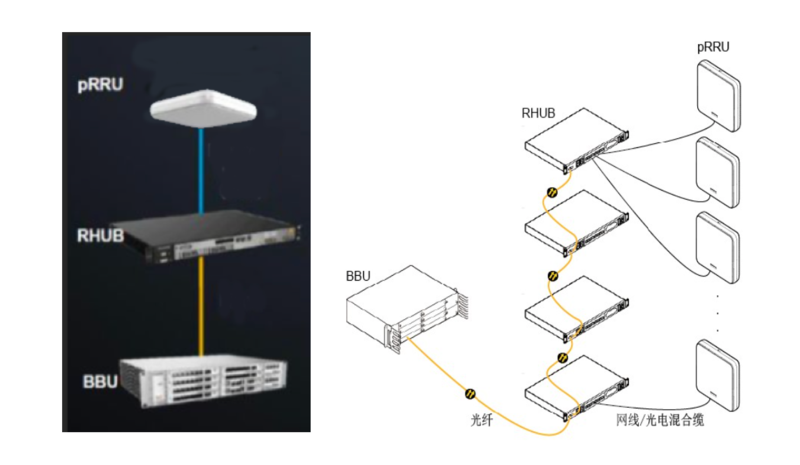 pRRU

RHUB

BBU

pRRU

RHUB

BBU

光纤

网线/光电混合缆